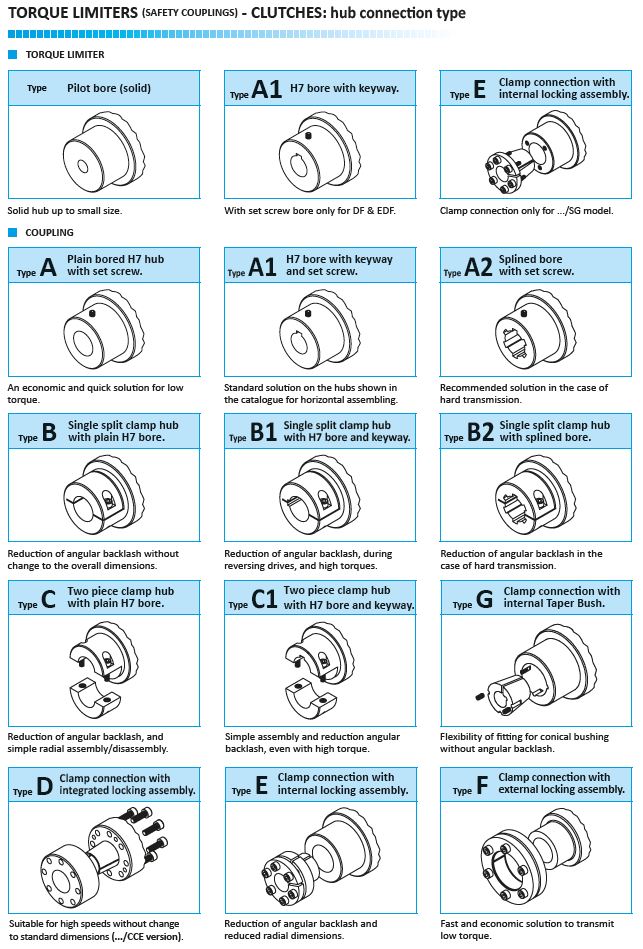 TORQUE LIMITERS (SAFETY COUPLINGS) - CLUTCHES: hub connection type

TORQUE LIMITER

Type Pilot bore (solid)

Solid hub up to small size.

Type A1 H7 bore with keyway.

With set screw bore only for DF & EDF.

Type E Clamp connection with internal locking assembly.

Clamp connection only for .../SG model.

COUPLING

Type A Plain bored H7 hub with set screw.

An economic and quick solution for low torque.

Type A1 H7 bore with keyway and set screw.

Standard solution on the hubs shown in the catalogue for horizontal assembling.

Type A2 Splined bore with set screw.

Recommended solution in the case of hard transmission.

Type B Single split clamp hub with plain H7 bore.

Reduction of angular backlash without change to the overall dimensions.

Type B1 Single split clamp hub with H7 bore and keyway.

Reduction of angular backlash, during reversing drives, and high torques.

Type B2 Single split clamp hub with splined bore.

Reduction of angular backlash in the case of hard transmission.

Type C Two piece clamp hub with plain H7 bore.

Reduction of angular backlash, and simple radial assembly/disassembly.

Type C1 Two piece clamp hub with H7 bore and keyway.

Simple assembly and reduction angular backlash, even with high torque.

Type G Clamp connection with internal Taper Bush.

Flexibility of fitting for conical bushing without angular backlash.

Type D Clamp connection with integrated locking assembly.

Suitable for high speeds without change to standard dimensions (.../CCE version).

Type E Clamp connection with internal locking assembly.

Reduction of angular backlash and reduced radial dimensions.

Type F Clamp connection with external locking assembly.

Fast and economic solution to transmit low torque.